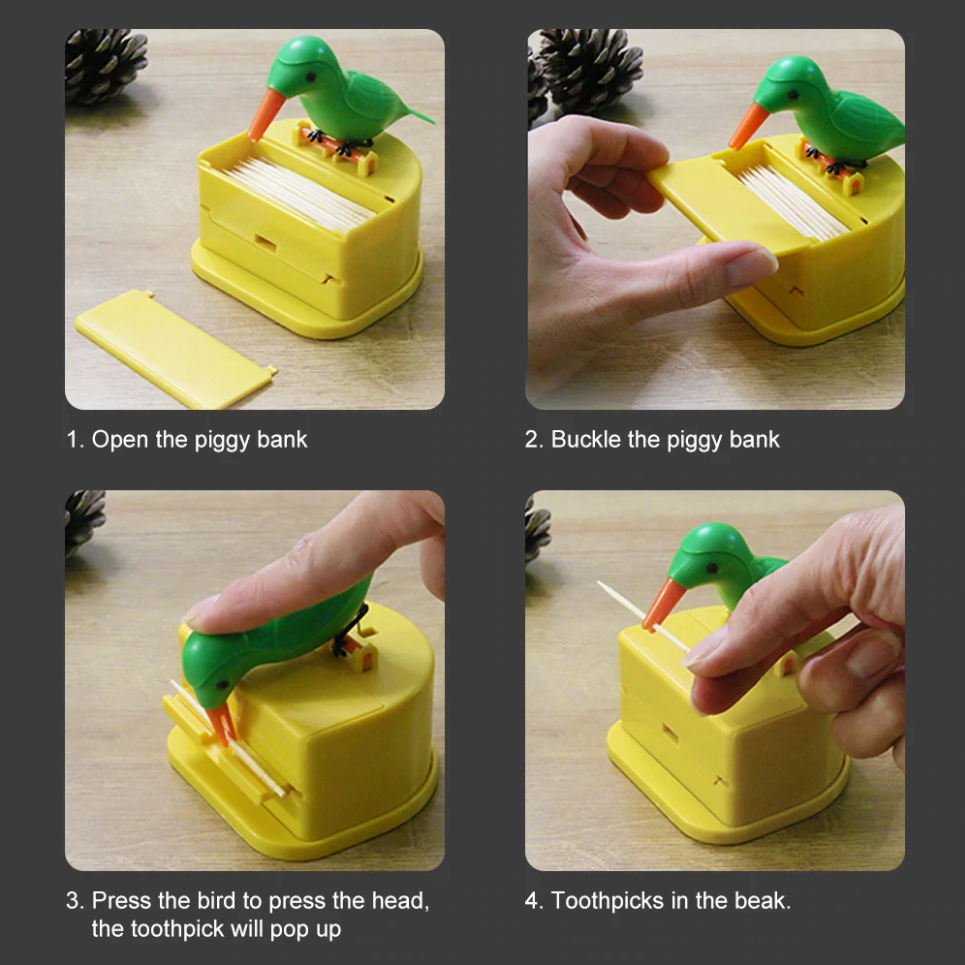 1. Open the piggy bank

2. Buckle the piggy bank

3. Press the bird to press the head, the toothpick will pop up

4. Toothpicks in the beak.